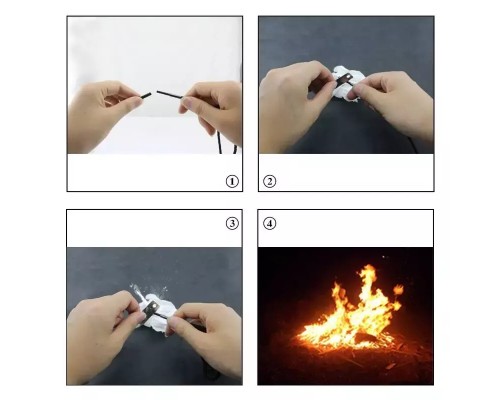 ①

②

③

④