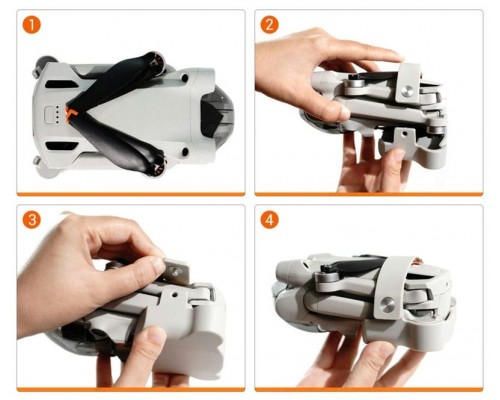 1

2

3

4