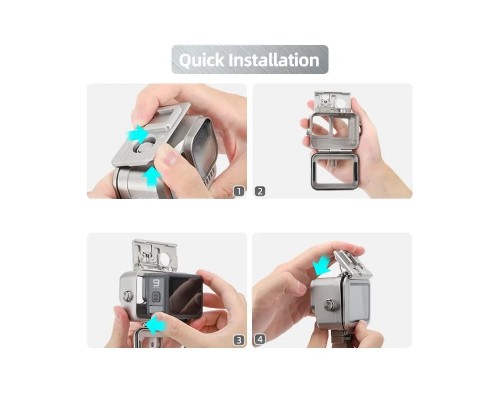 Quick Installation

1

2

9

3

4