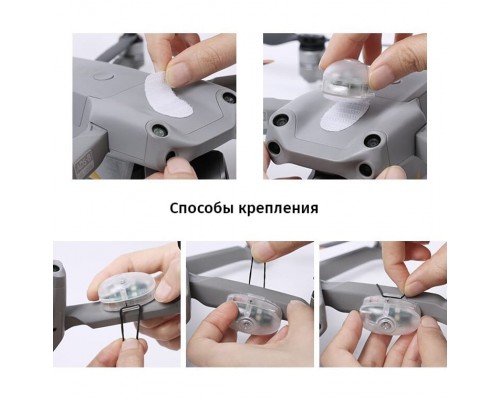 Способы крепления