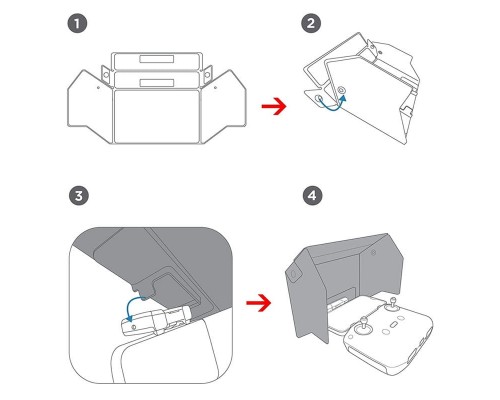 1

2

3

4