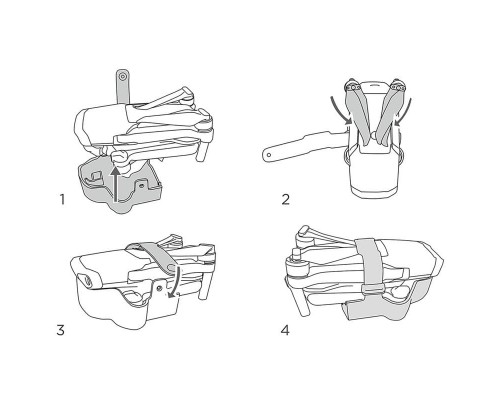 1

2

3

4