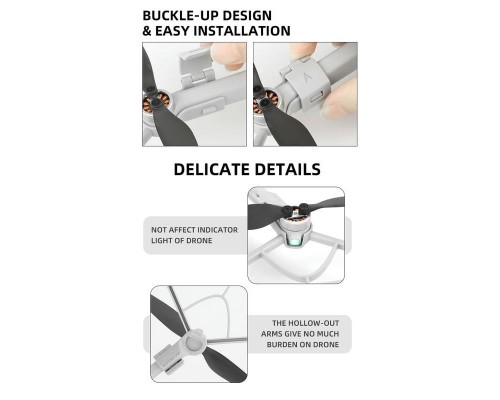 BUCKLE-UP DESIGN
& EASY INSTALLATION

A

DELICATE DETAILS

NOT AFFECT INDICATOR
LIGHT OF DRONE

THE HOLLOW-OUT
ARMS GIVE NO MUCH
BURDEN ON DRONE