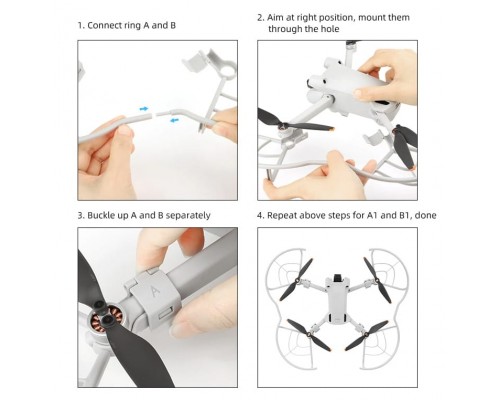 1. Connect ring A and B

2. Aim at right position, mount them through the hole

3. Buckle up A and B separately

A

4. Repeat above steps for A1 and B1, done