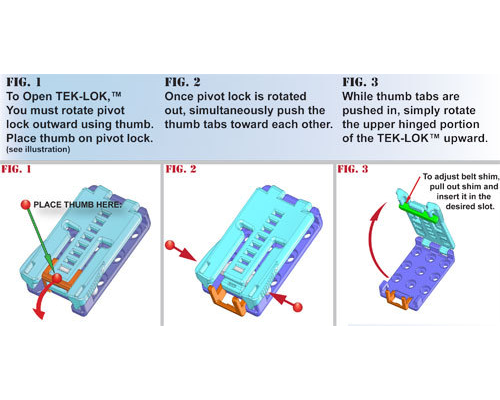 FIG. 1
To Open TEK-LOK,™ You must rotate pivot lock outward using thumb. Place thumb on pivot lock.
(see illustration)

FIG. 2
Once pivot lock is rotated out, simultaneously push the thumb tabs toward each other.

FIG. 3
While thumb tabs are pushed in, simply rotate the upper hinged portion of the TEK-LOK™ upward.

FIG. 1
PLACE THUMB HERE:

FIG. 2

FIG. 3
To adjust belt shim, pull out shim and insert it in the desired slot.