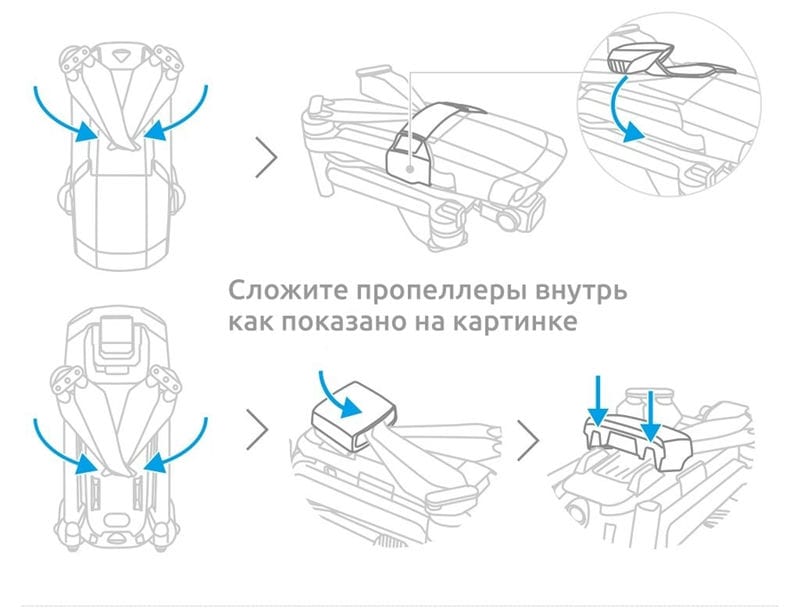 Сложите пропеллеры внутрь как показано на картинке