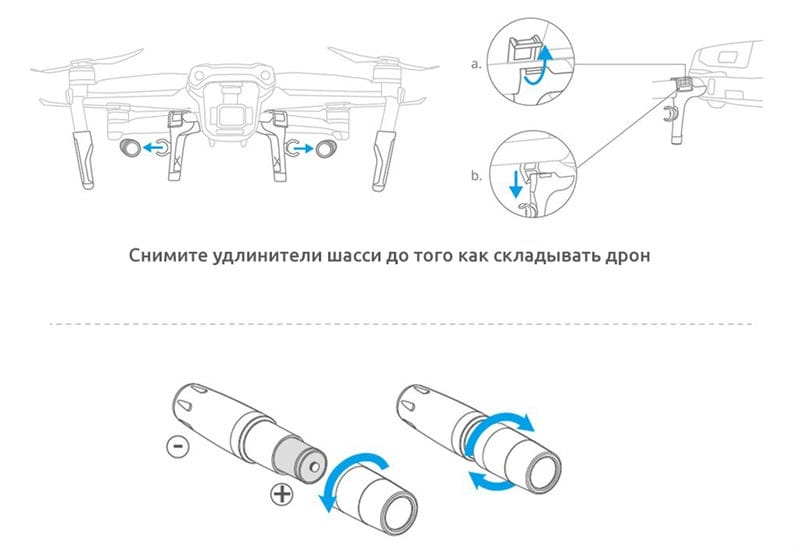 a.

b.

Снимите удлинители шасси до того как складывать дрон

−

+