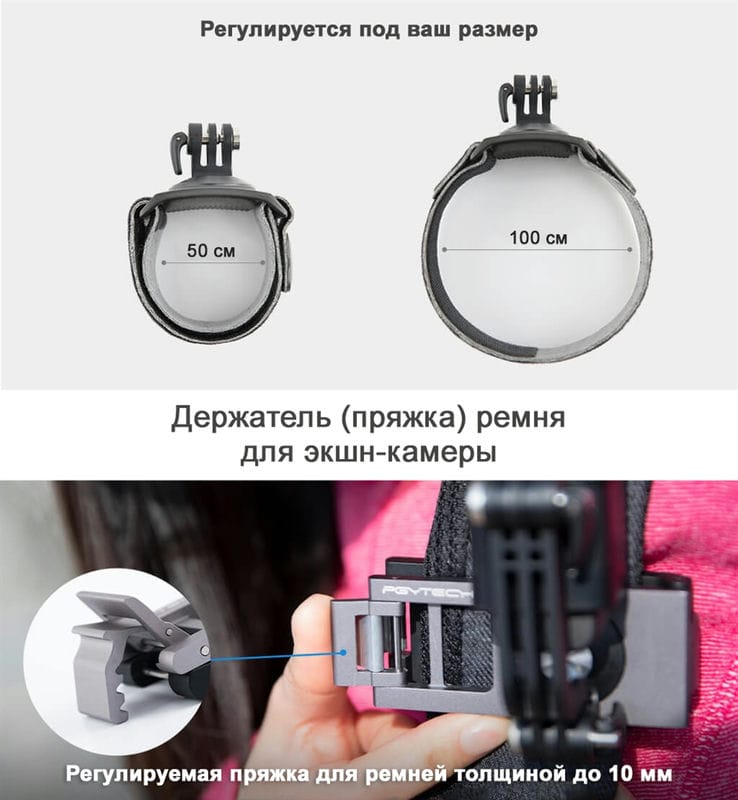 Регулируется под ваш размер

50 см

100 см

Держатель (пряжка) ремня для экшн-камеры

PGYTECH

Регулируемая пряжка для ремней толщиной до 10 мм