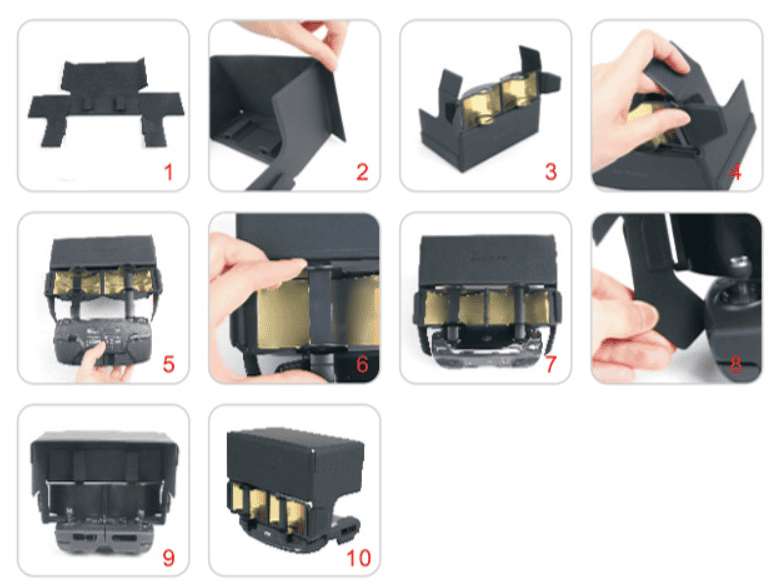 1
2
3
4
5
6
7
8
9
10