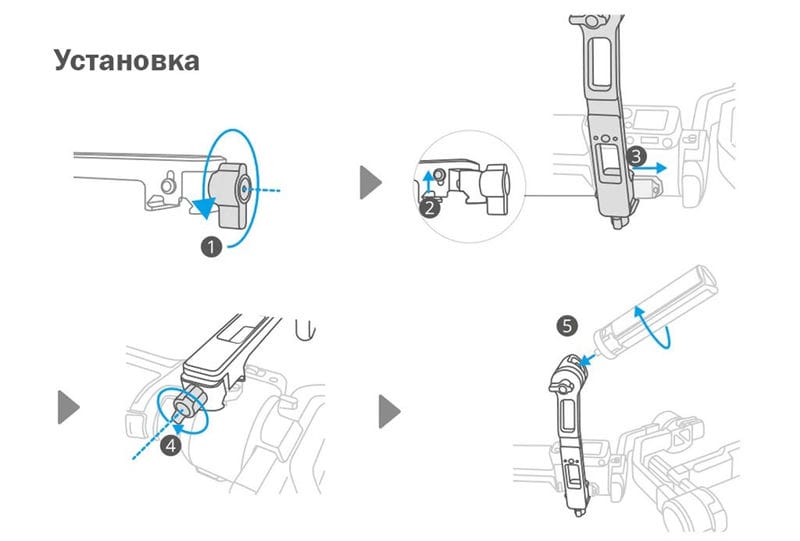 Установка

1

2

3

4

5