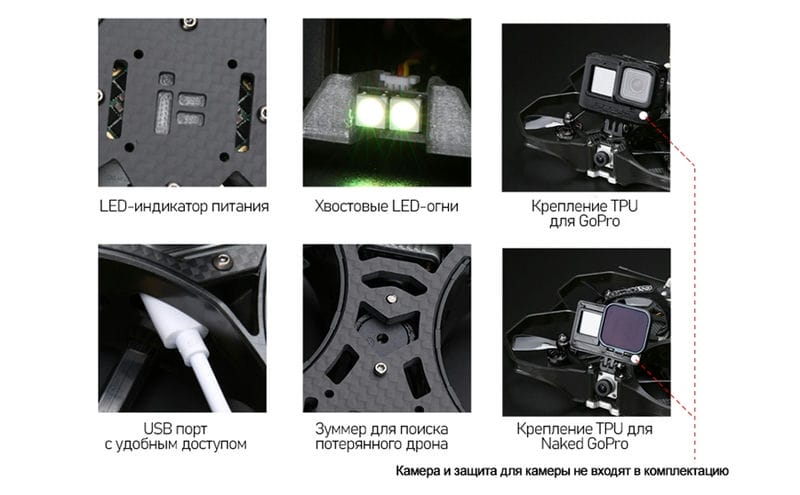 LED-индикатор питания

Хвостовые LED-огни

Крепление TPU для GoPro

USB порт с удобным доступом

Зуммер для поиска потерянного дрона

Крепление TPU для Naked GoPro

Камера и защита для камеры не входят в комплектацию