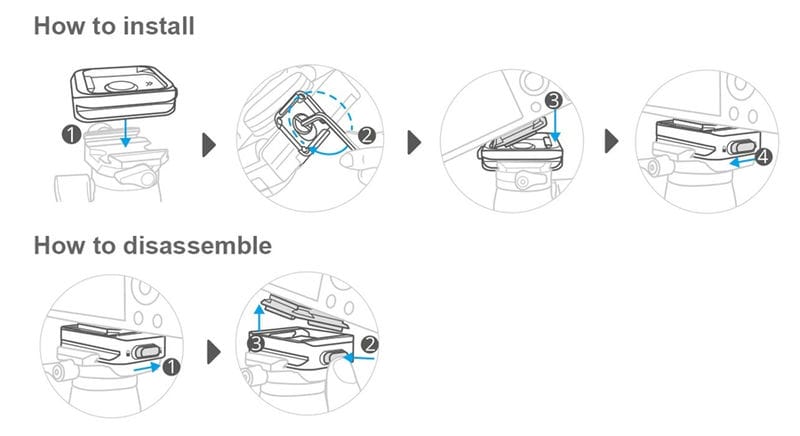 How to install

1

2

3

4

How to disassemble

1

3

2